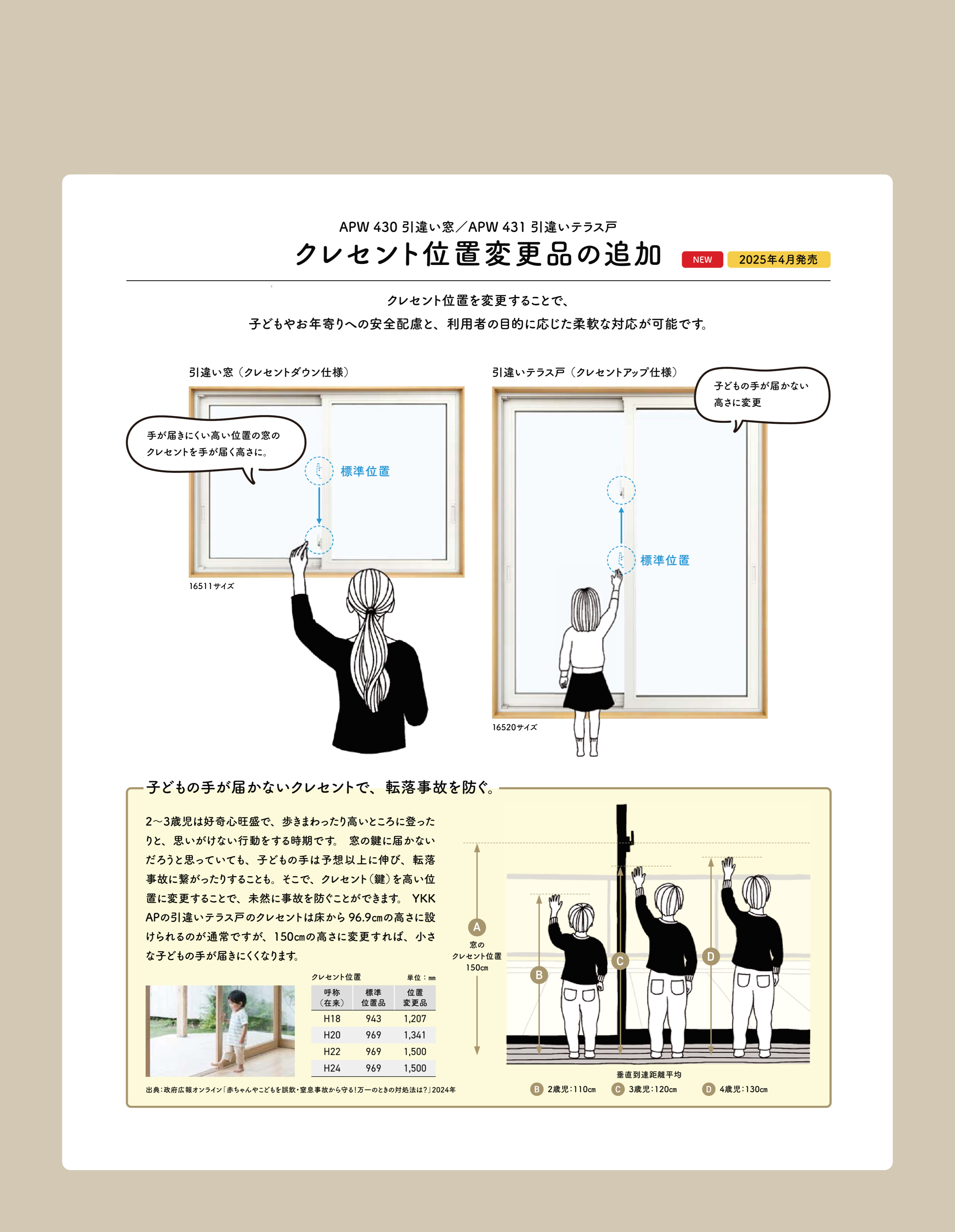 APW 430 引違い窓／APW 431 引違いテラス戸

クレセント位置変更品の追加 NEW 2025年4月発売

クレセント位置を変更することで、
子どもやお年寄りへの安全配慮と、利用者の目的に応じた柔軟な対応が可能です。

引違い窓（クレセントダウン仕様）

手が届きにくい高い位置の窓のクレセントを手が届く高さに。

標準位置

16511サイズ

引違いテラス戸（クレセントアップ仕様）

子どもの手が届かない高さに変更

標準位置

16520サイズ

子どもの手が届かないクレセントで、転落事故を防ぐ。

2〜3歳児は好奇心旺盛で、歩きまわったり高いところに登ったりと、思いがけない行動をする時期です。窓の鍵に届かないだろうと思っていても、子どもの手は予想以上に伸び、転落事故に繋がったりすることも。そこで、クレセント（鍵）を高い位置に変更することで、未然に事故を防ぐことができます。YKK APの引違いテラス戸のクレセントは床から96.9cmの高さに設けられるのが通常ですが、150cmの高さに変更すれば、小さな子どもの手が届きにくくなります。

クレセント位置 単位：mm

| 呼称（在来） | 標準位置品 | 位置変更品 |
|---|---|---|
| H18 | 943 | 1,207 |
| H20 | 969 | 1,341 |
| H22 | 969 | 1,500 |
| H24 | 969 | 1,500 |

出典：政府広報オンライン「赤ちゃんやこどもを誤飲・窒息事故から守る！万一のときの対処法は？」2024年

A 窓のクレセント位置 150cm

B C D

垂直到達距離平均
B 2歳児：110cm C 3歳児：120cm D 4歳児：130cm