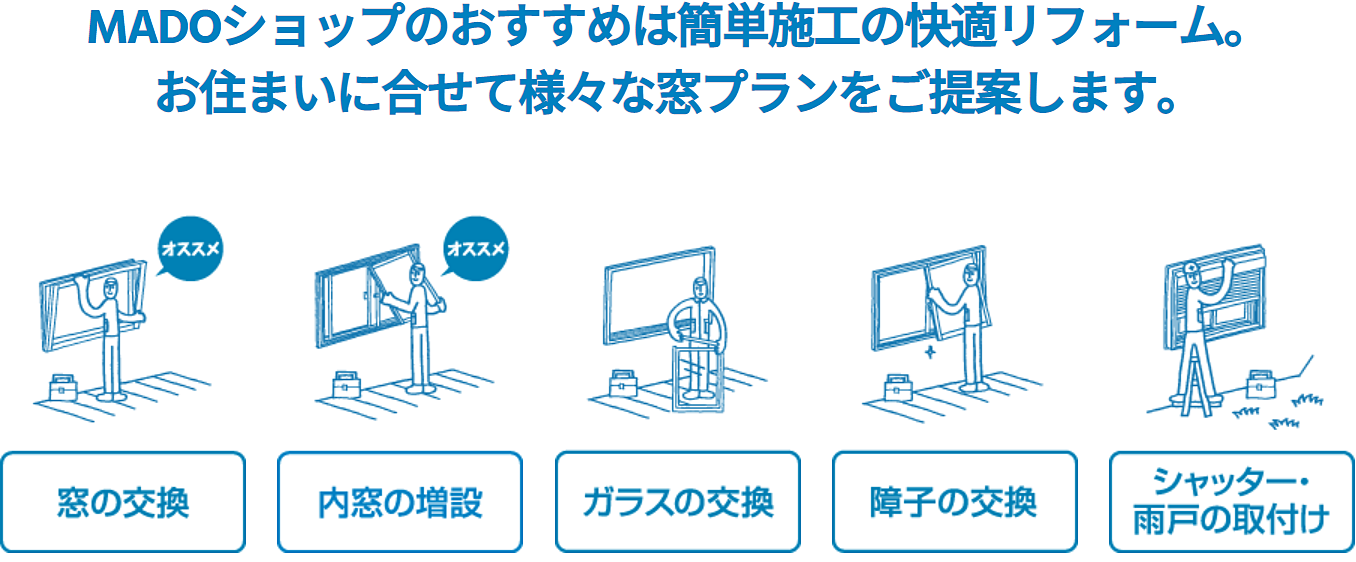 MADOショップのおすすめは簡単施工の快適リフォーム。
お住まいに合せて様々な窓プランをご提案します。

オススメ

オススメ

窓の交換

内窓の増設

ガラスの交換

障子の交換

シャッター・雨戸の取付け